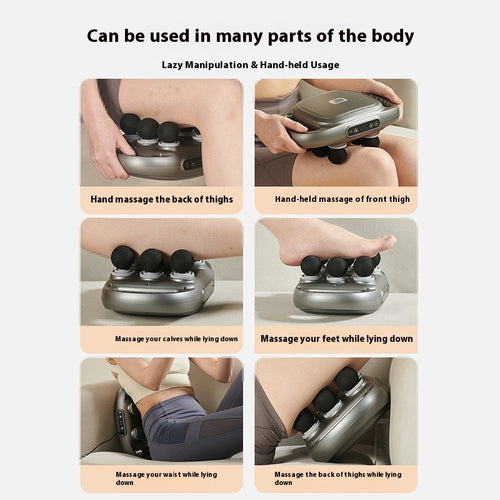 Can be used in many parts of the body

Lazy Manipulation & Hand-held Usage

Hand massage the back of thighs

Hand-held massage of front thigh

Massage your calves while lying down

Massage your feet while lying down

Massage your waist while lying down

Massage the back of thighs while lying down